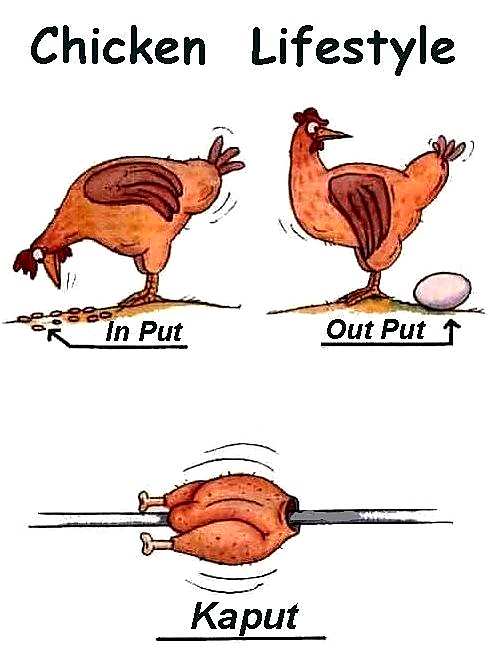 Chicken Lifestyle

In Put

Out Put

Kaput